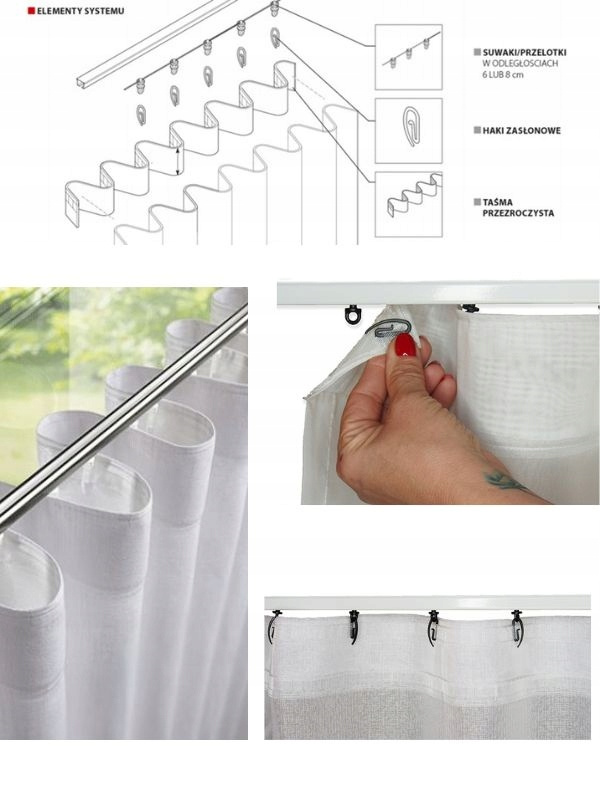 ELEMENTY SYSTEMU

SUWAKI/PRZELOTKI W ODLEGŁOŚCIACH 6 LUB 8 cm

HAKI ZASŁONOWE

TAŚMA PRZEZROCZYSTA